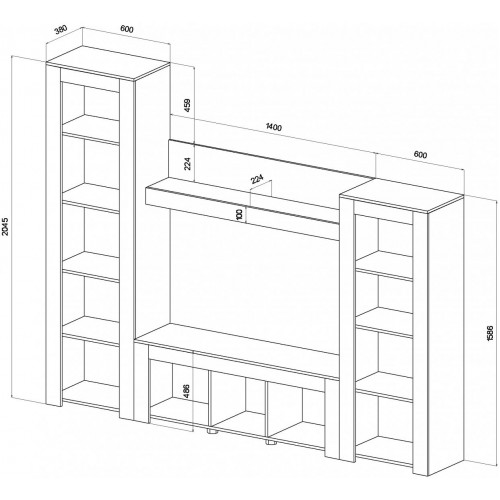 380
600
2045
459
1400
600
224
224
100
1586
486